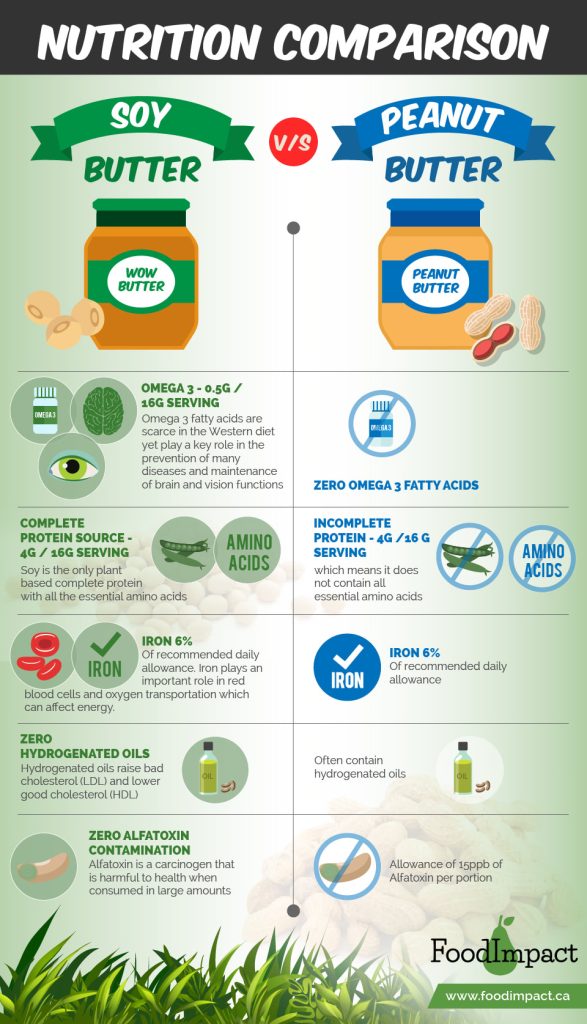 NUTRITION COMPARISON

SOY BUTTER

V/S

PEANUT BUTTER

WOW BUTTER

PEANUT BUTTER

OMEGA 3

OMEGA 3 - 0.5G / 16G SERVING
Omega 3 fatty acids are scarce in the Western diet yet play a key role in the prevention of many diseases and maintenance of brain and vision functions

OMEGA 3

ZERO OMEGA 3 FATTY ACIDS

COMPLETE PROTEIN SOURCE - 4G / 16G SERVING
Soy is the only plant based complete protein with all the essential amino acids

AMINO ACIDS

INCOMPLETE PROTEIN - 4G / 16 G SERVING
which means it does not contain all essential amino acids

AMINO ACIDS

IRON

IRON 6%
Of recommended daily allowance. Iron plays an important role in red blood cells and oxygen transportation which can affect energy.

IRON

IRON 6%
Of recommended daily allowance

ZERO HYDROGENATED OILS
Hydrogenated oils raise bad cholesterol (LDL) and lower good cholesterol (HDL)

OIL

Often contain hydrogenated oils

OIL

ZERO ALFATOXIN CONTAMINATION
Alfatoxin is a carcinogen that is harmful to health when consumed in large amounts

Allowance of 15ppb of Alfatoxin per portion

FoodImpact

www.foodimpact.ca